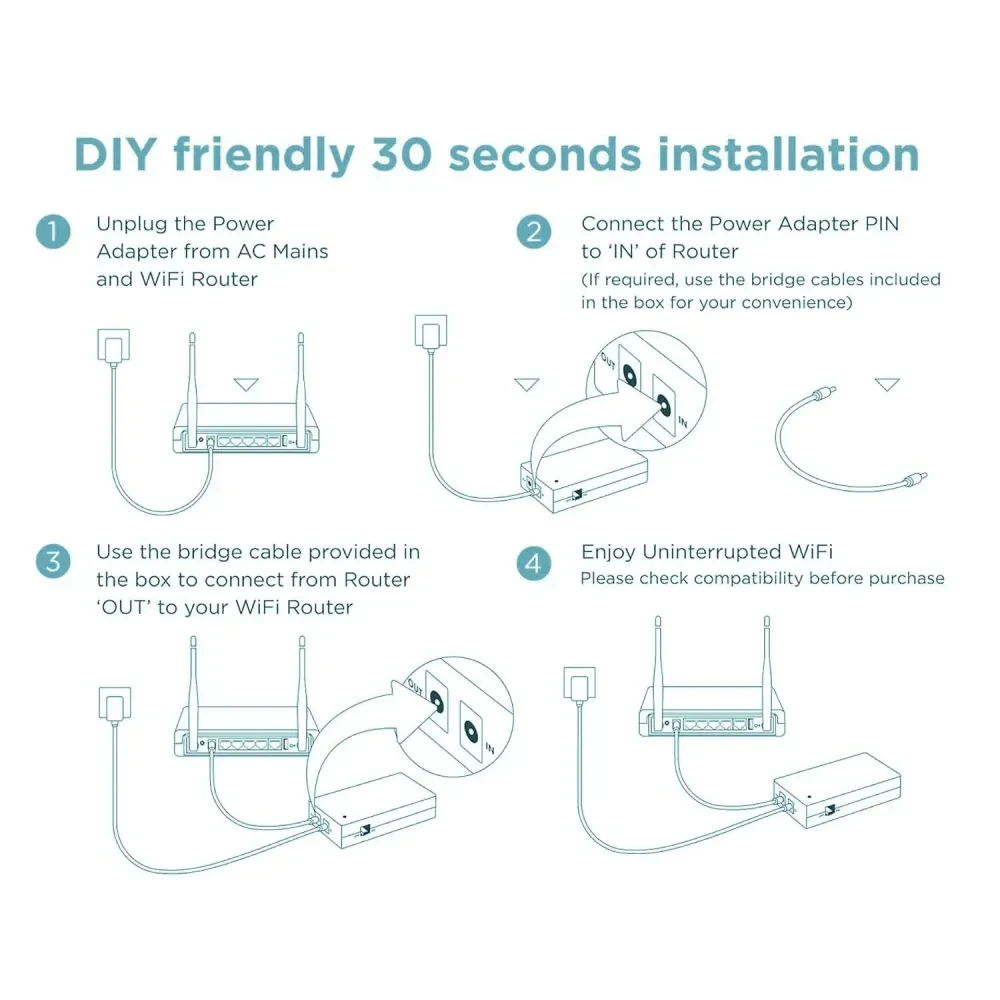 DIY friendly 30 seconds installation

1 Unplug the Power Adapter from AC Mains and WiFi Router

2 Connect the Power Adapter PIN to 'IN' of Router
(If required, use the bridge cables included in the box for your convenience)

OUT

IN

3 Use the bridge cable provided in the box to connect from Router 'OUT' to your WiFi Router

OUT

IN

4 Enjoy Uninterrupted WiFi
Please check compatibility before purchase